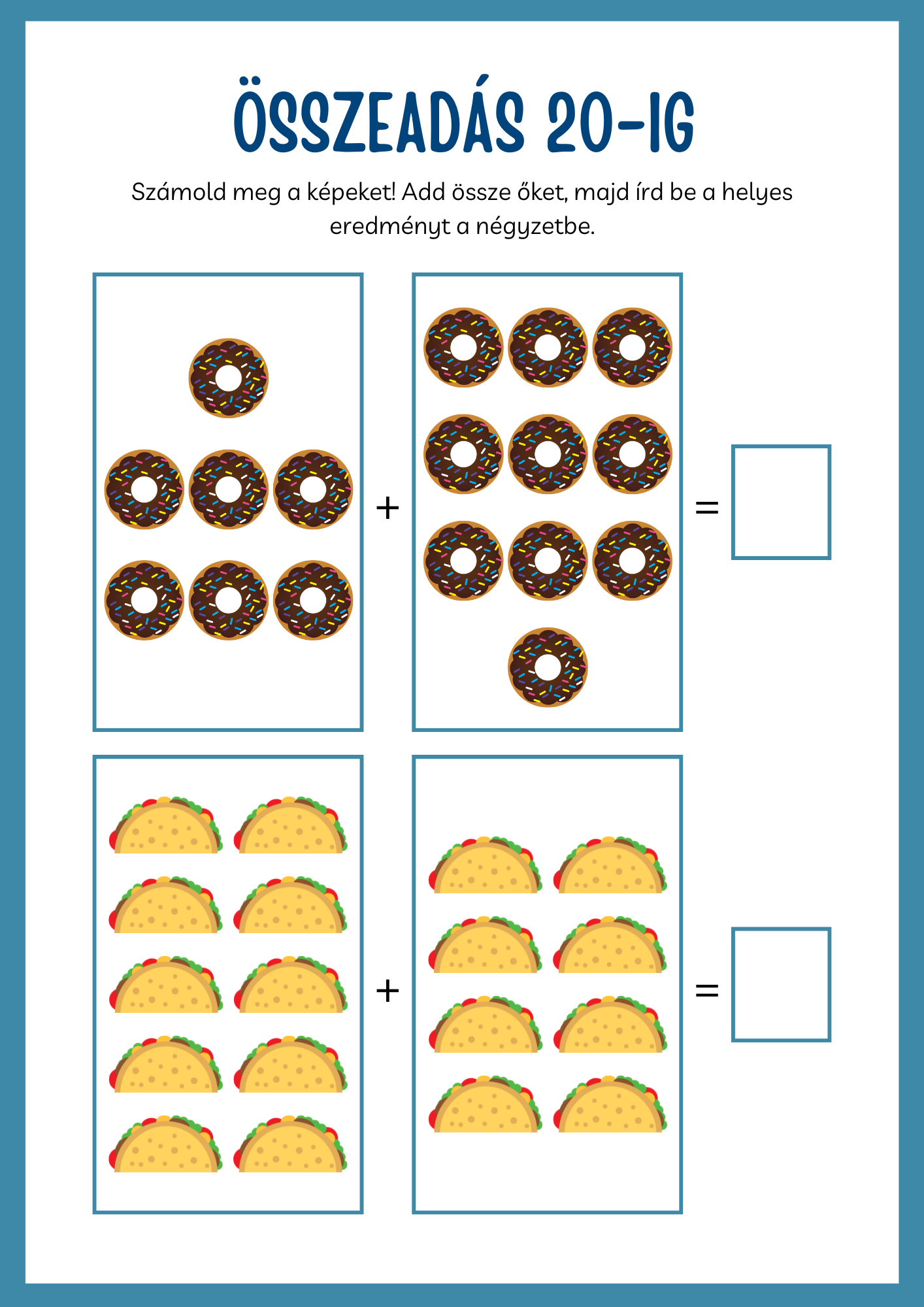 ÖSSZEADÁS 20-IG

Számold meg a képeket! Add össze őket, majd írd be a helyes eredményt a négyzetbe.

+ =

+ =