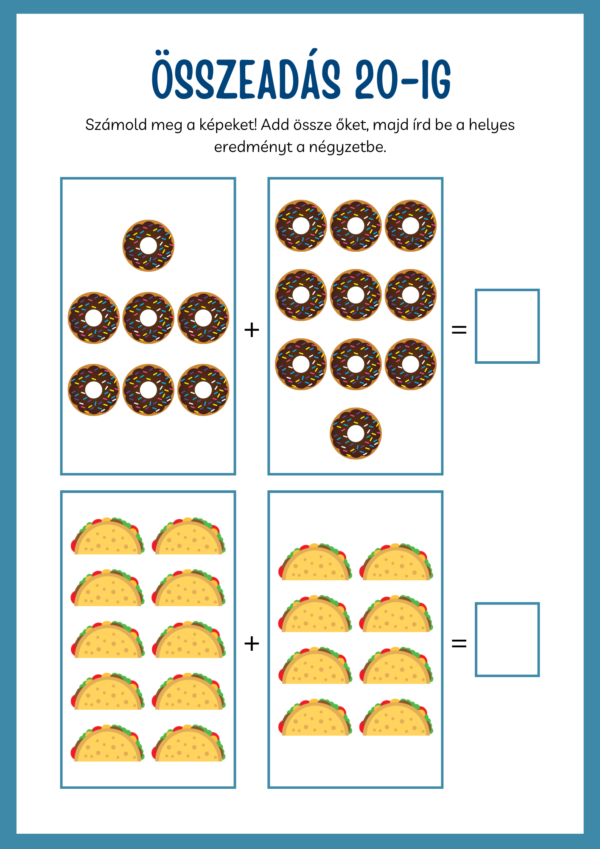 ÖSSZEADÁS 20-IG

Számold meg a képeket! Add össze őket, majd írd be a helyes eredményt a négyzetbe.

+ =

+ =