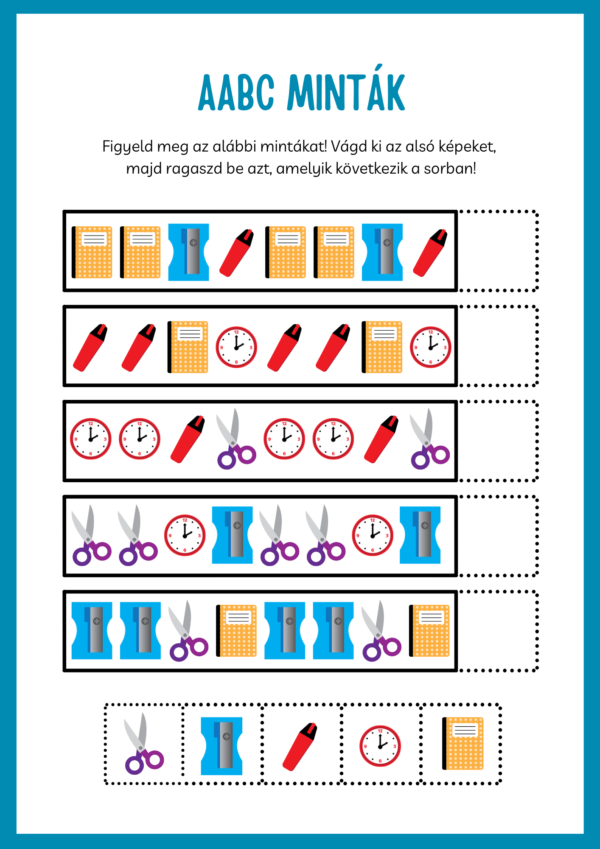 AABC MINTÁK

Figyeld meg az alábbi mintákat! Vágd ki az alsó képeket, majd ragaszd be azt, amelyik következik a sorban!